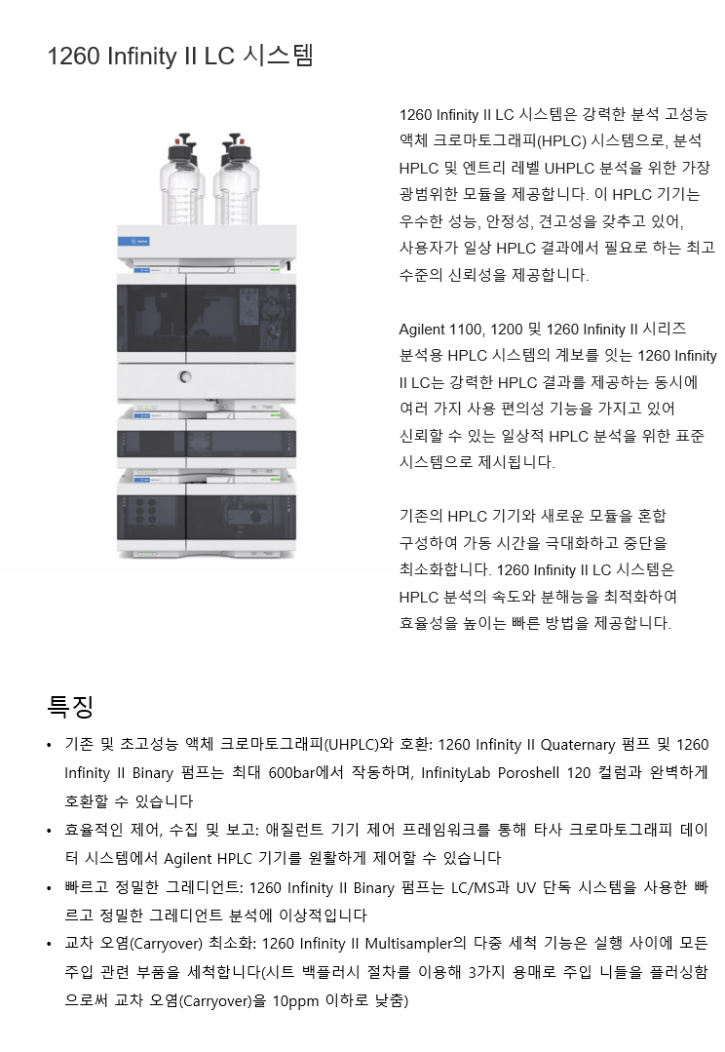 1260 Infinity II LC 시스템

1260 Infinity II LC 시스템은 강력한 분석 고성능 액체 크로마토그래피(HPLC) 시스템으로, 분석 HPLC 및 엔트리 레벨 UHPLC 분석을 위한 가장 광범위한 모듈을 제공합니다. 이 HPLC 기기는 우수한 성능, 안정성, 견고성을 갖추고 있어, 사용자가 일상 HPLC 결과에서 필요로 하는 최고 수준의 신뢰성을 제공합니다.

Agilent 1100, 1200 및 1260 Infinity II 시리즈 분석용 HPLC 시스템의 계보를 잇는 1260 Infinity II LC는 강력한 HPLC 결과를 제공하는 동시에 여러 가지 사용 편의성 기능을 가지고 있어 신뢰할 수 있는 일상적 HPLC 분석을 위한 표준 시스템으로 제시됩니다.

기존의 HPLC 기기와 새로운 모듈을 혼합 구성하여 가동 시간을 극대화하고 중단을 최소화합니다. 1260 Infinity II LC 시스템은 HPLC 분석의 속도와 분해능을 최적화하여 효율성을 높이는 빠른 방법을 제공합니다.

특징

• 기존 및 초고성능 액체 크로마토그래피(UHPLC)와 호환: 1260 Infinity II Quaternary 펌프 및 1260 Infinity II Binary 펌프는 최대 600bar에서 작동하며, InfinityLab Poroshell 120 컬럼과 완벽하게 호환할 수 있습니다
• 효율적인 제어, 수집 및 보고: 애질런트 기기 제어 프레임워크를 통해 타사 크로마토그래피 데이터 시스템에서 Agilent HPLC 기기를 원활하게 제어할 수 있습니다
• 빠르고 정밀한 그레디언트: 1260 Infinity II Binary 펌프는 LC/MS과 UV 단독 시스템을 사용한 빠르고 정밀한 그레디언트 분석에 이상적입니다
• 교차 오염(Carryover) 최소화: 1260 Infinity II Multisampler의 다중 세척 기능은 실행 사이에 모든 주입 관련 부품을 세척합니다(시트 백플러시 절차를 이용해 3가지 용매로 주입 니들을 플러싱함으로써 교차 오염(Carryover)을 10ppm 이하로 낮춤)